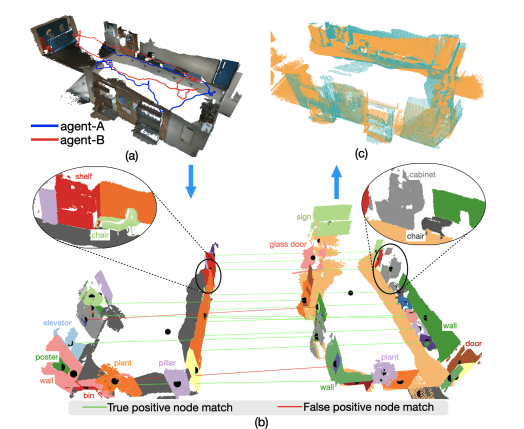 agent-A
agent-B
(a)
(c)
shelf
chair
cabinet
chair
sign
glass door
elevator
poster
wall
bin
plant
pillar
wall
door
plant
wall
True positive node match
False positive node match
(b)