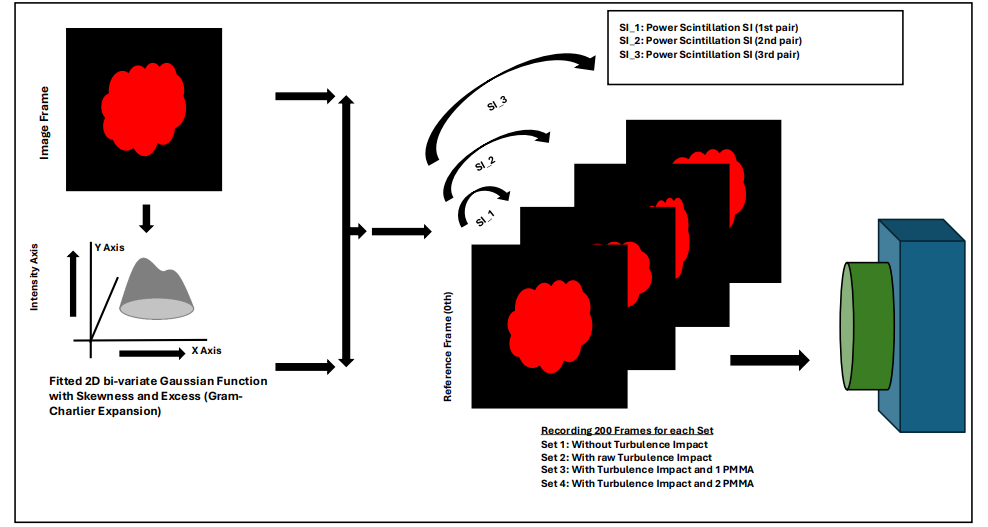 Image Frame

Intensity Axis

Y Axis

X Axis

Fitted 2D bi-variate Gaussian Function with Skewness and Excess (Gram-Charlier Expansion)

SI_1: Power Scintillation SI (1st pair)
SI_2: Power Scintillation SI (2nd pair)
SI_3: Power Scintillation SI (3rd pair)

SI_3

SI_2

SI_1

Reference Frame (0th)

Recording 200 Frames for each Set
Set 1: Without Turbulence Impact
Set 2: With raw Turbulence Impact
Set 3: With Turbulence Impact and 1 PMMA
Set 4: With Turbulence Impact and 2 PMMA