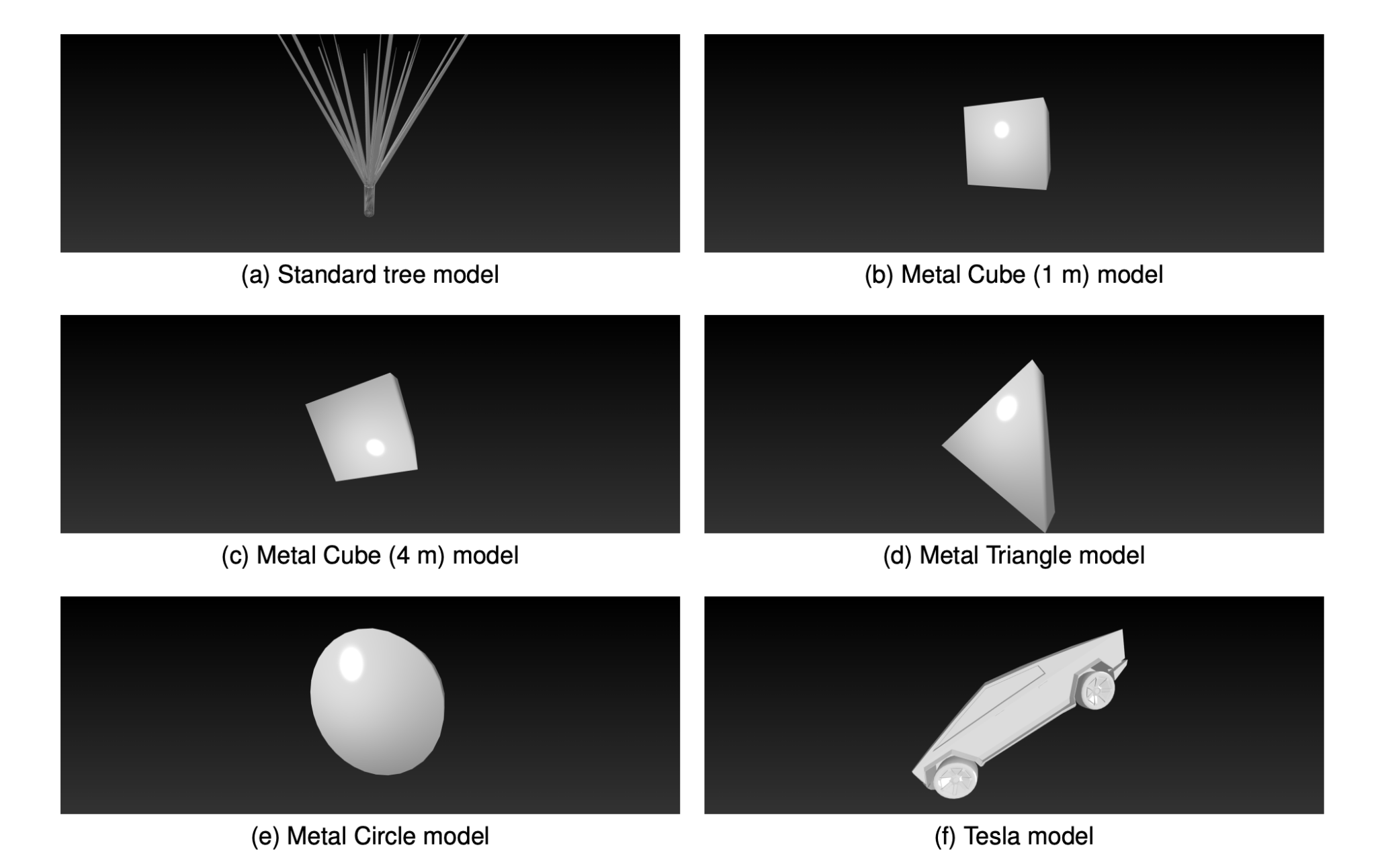 (a) Standard tree model

(b) Metal Cube (1 m) model

(c) Metal Cube (4 m) model

(d) Metal Triangle model

(e) Metal Circle model

(f) Tesla model