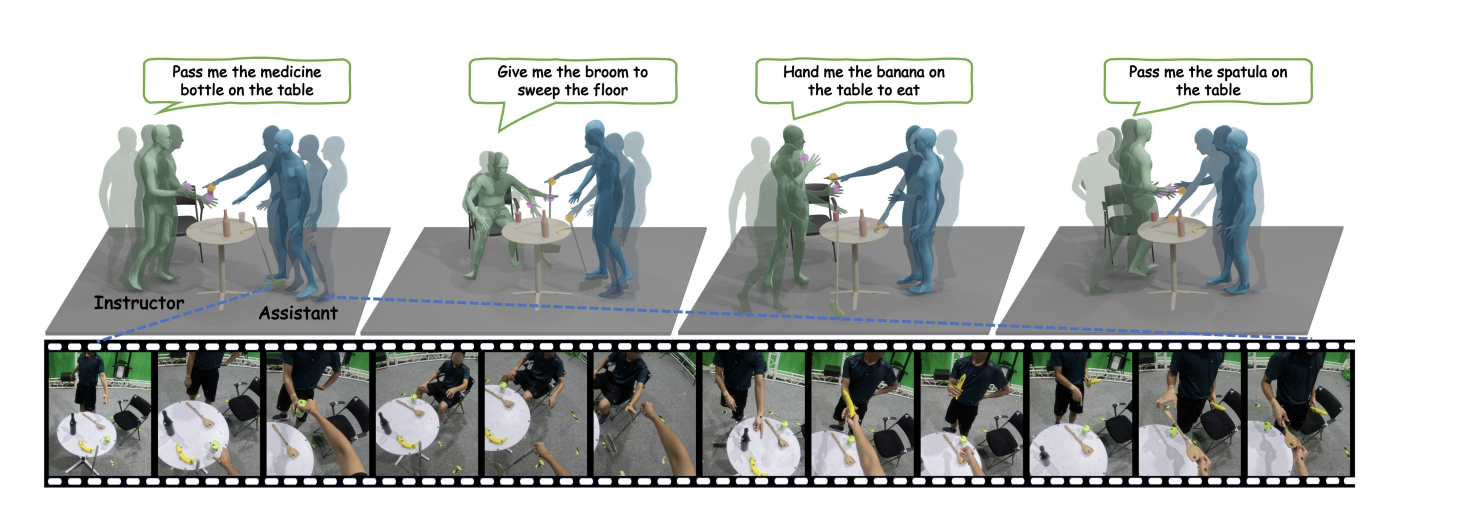 Pass me the medicine bottle on the table

Give me the broom to sweep the floor

Hand me the banana on the table to eat

Pass me the spatula on the table

Instructor

Assistant